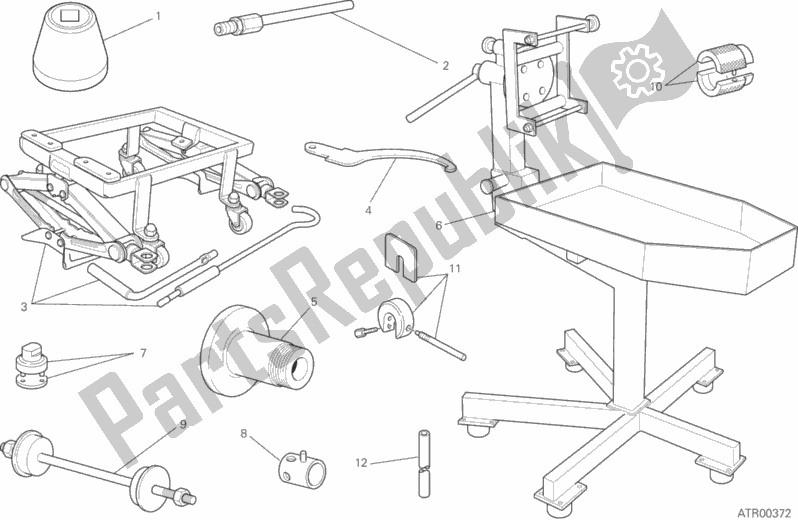 1
2
10
4
6
3
11
5
7
9
8
12
PartsRepublik
ATR00372